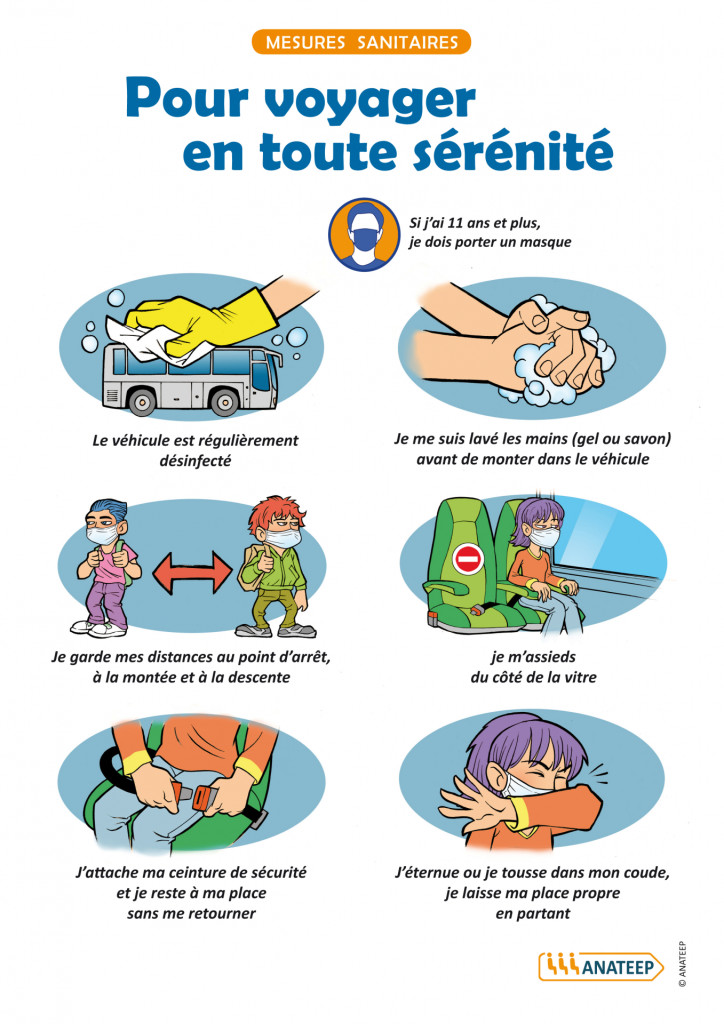 MESURES SANITAIRES

Pour voyager en toute sérénité

Si j'ai 11 ans et plus, je dois porter un masque

Le véhicule est régulièrement désinfecté

Je me suis lavé les mains (gel ou savon) avant de monter dans le véhicule

Je garde mes distances au point d'arrêt, à la montée et à la descente

je m'assieds du côté de la vitre

J'attache ma ceinture de sécurité et je reste à ma place sans me retourner

J'éternue ou je tousse dans mon coude, je laisse ma place propre en partant

ANATEEP

© ANATEEP